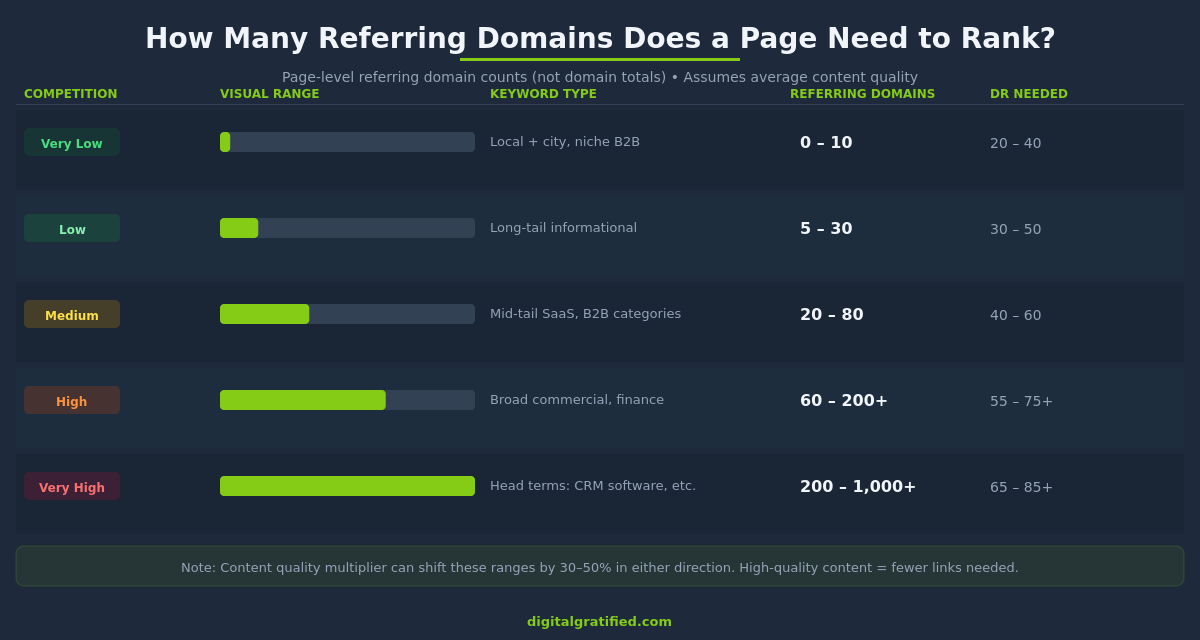 How Many Referring Domains Does a Page Need to Rank?

Page-level referring domain counts (not domain totals) • Assumes average content quality

| COMPETITION | VISUAL RANGE | KEYWORD TYPE | REFERRING DOMAINS | DR NEEDED |
|---|---|---|---|---|
| Very Low | | Local + city, niche B2B | 0 – 10 | 20 – 40 |
| Low | | Long-tail informational | 5 – 30 | 30 – 50 |
| Medium | | Mid-tail SaaS, B2B categories | 20 – 80 | 40 – 60 |
| High | | Broad commercial, finance | 60 – 200+ | 55 – 75+ |
| Very High | | Head terms: CRM software, etc. | 200 – 1,000+ | 65 – 85+ |

Note: Content quality multiplier can shift these ranges by 30–50% in either direction. High-quality content = fewer links needed.

digitalgratified.com