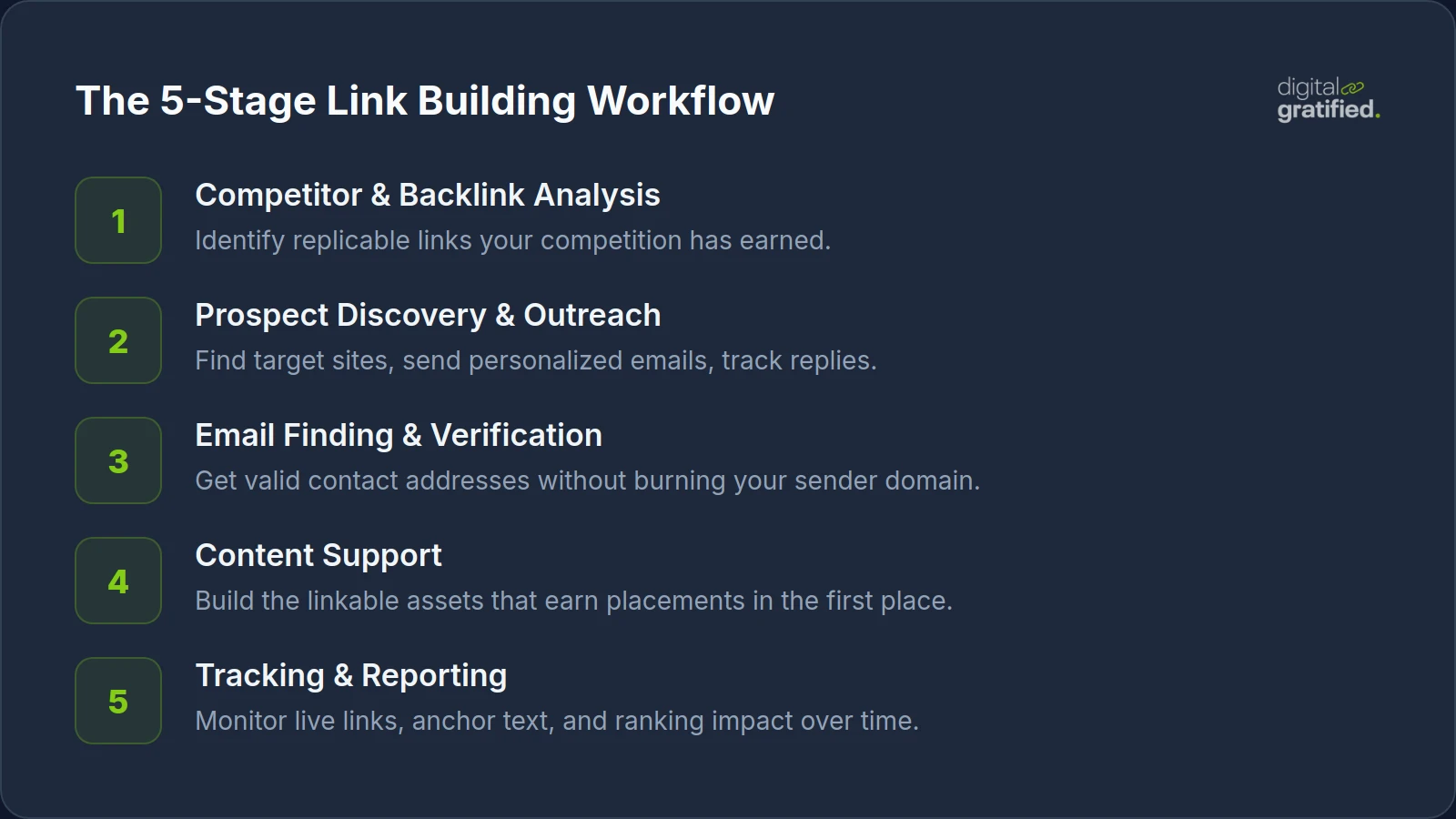 The 5-Stage Link Building Workflow

digital gratified.

1

Competitor & Backlink Analysis

Identify replicable links your competition has earned.

2

Prospect Discovery & Outreach

Find target sites, send personalized emails, track replies.

3

Email Finding & Verification

Get valid contact addresses without burning your sender domain.

4

Content Support

Build the linkable assets that earn placements in the first place.

5

Tracking & Reporting

Monitor live links, anchor text, and ranking impact over time.