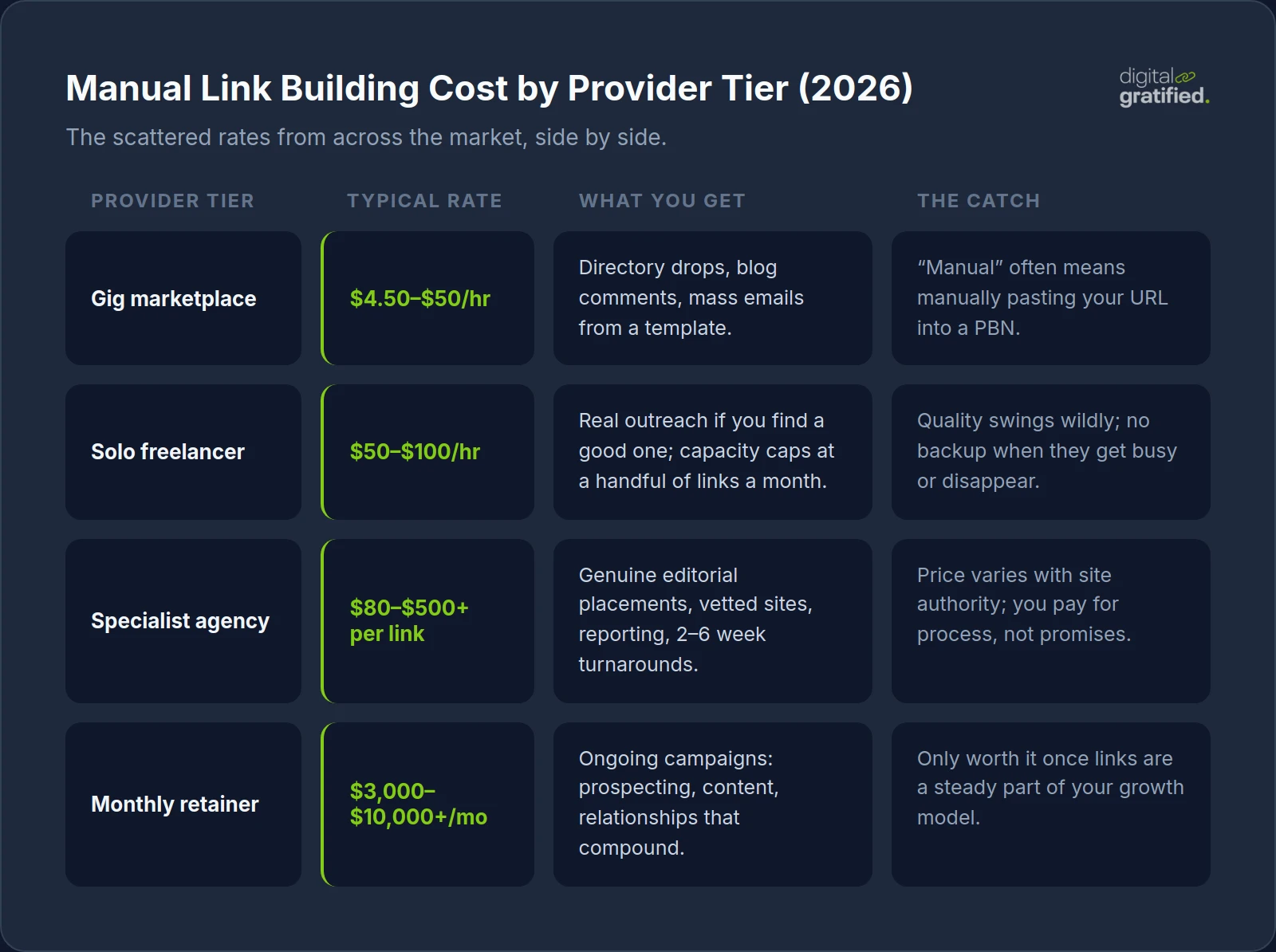 Manual Link Building Cost by Provider Tier (2026)

digital gratified.

The scattered rates from across the market, side by side.

| PROVIDER TIER | TYPICAL RATE | WHAT YOU GET | THE CATCH |
|---|---|---|---|
| Gig marketplace | \$4.50–\$50/hr | Directory drops, blog comments, mass emails from a template. | “Manual” often means manually pasting your URL into a PBN. |
| Solo freelancer | \$50–\$100/hr | Real outreach if you find a good one; capacity caps at a handful of links a month. | Quality swings wildly; no backup when they get busy or disappear. |
| Specialist agency | \$80–\$500+ per link | Genuine editorial placements, vetted sites, reporting, 2–6 week turnarounds. | Price varies with site authority; you pay for process, not promises. |
| Monthly retainer | \$3,000–\$10,000+/mo | Ongoing campaigns: prospecting, content, relationships that compound. | Only worth it once links are a steady part of your growth model. |